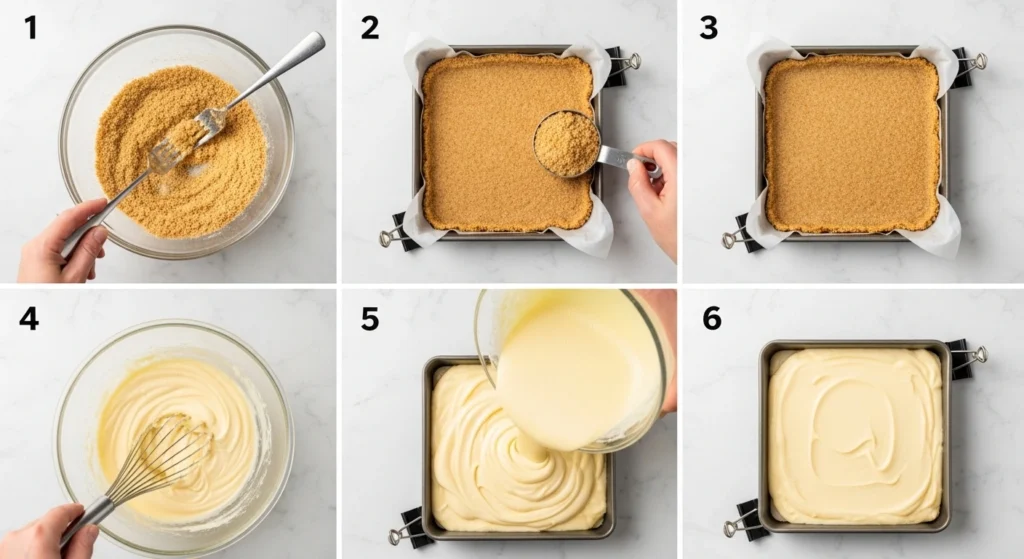 1

2

3

4

5

6